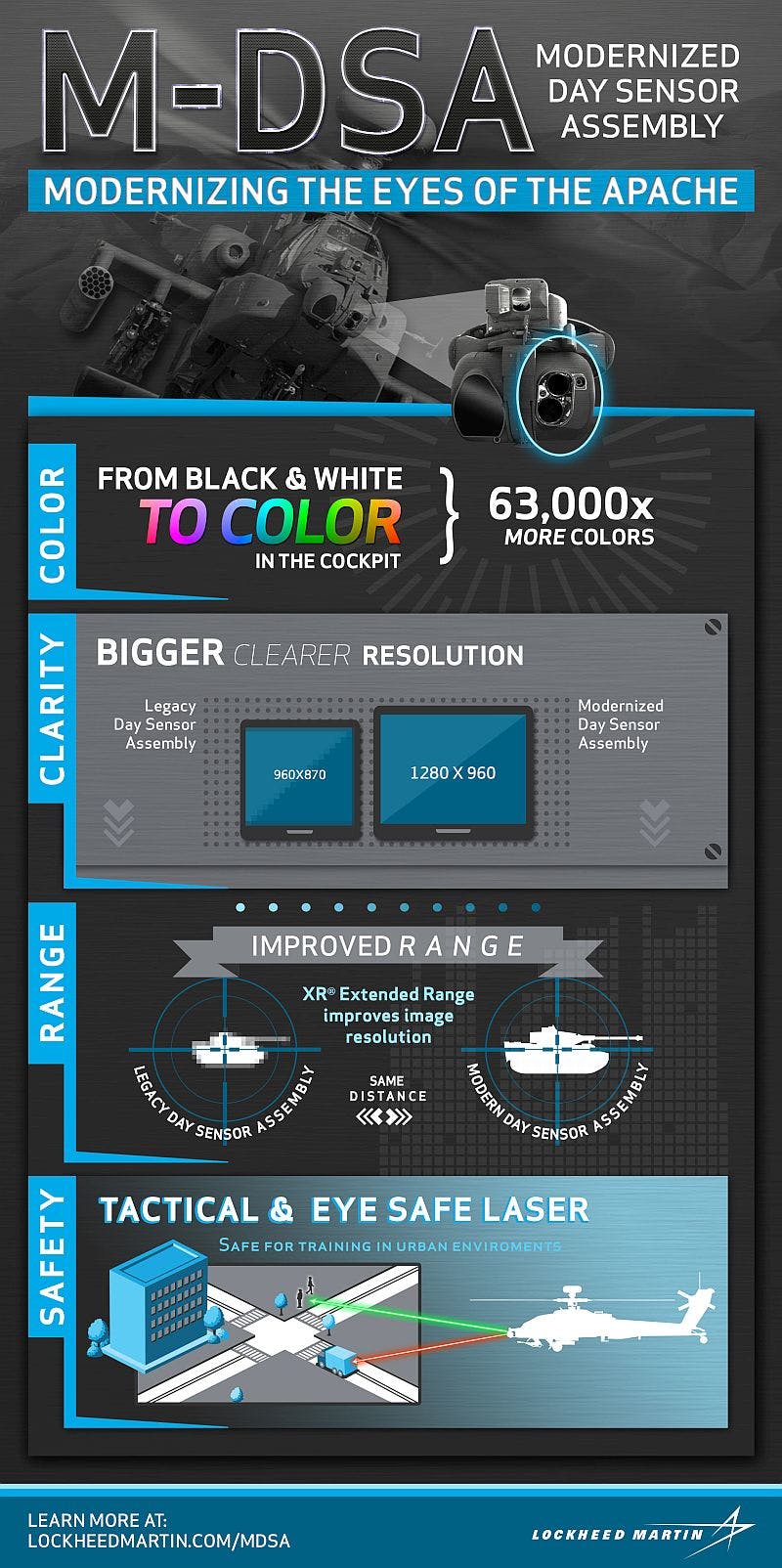 M-DSA
MODERNIZED DAY SENSOR ASSEMBLY

MODERNIZING THE EYES OF THE APACHE

COLOR

FROM BLACK & WHITE
TO COLOR
IN THE COCKPIT

63,000x
MORE COLORS

CLARITY

BIGGER CLEARER RESOLUTION

Legacy Day Sensor Assembly

960X870

1280 X 960

Modernized Day Sensor Assembly

RANGE

IMPROVED RANGE

XR® Extended Range improves image resolution

LEGACY DAY SENSOR ASSEMBLY

SAME DISTANCE

MODERN DAY SENSOR ASSEMBLY

SAFETY

TACTICAL & EYE SAFE LASER

SAFE FOR TRAINING IN URBAN ENVIROMENTS

LEARN MORE AT:
LOCKHEEDMARTIN.COM/MDSA

LOCKHEED MARTIN