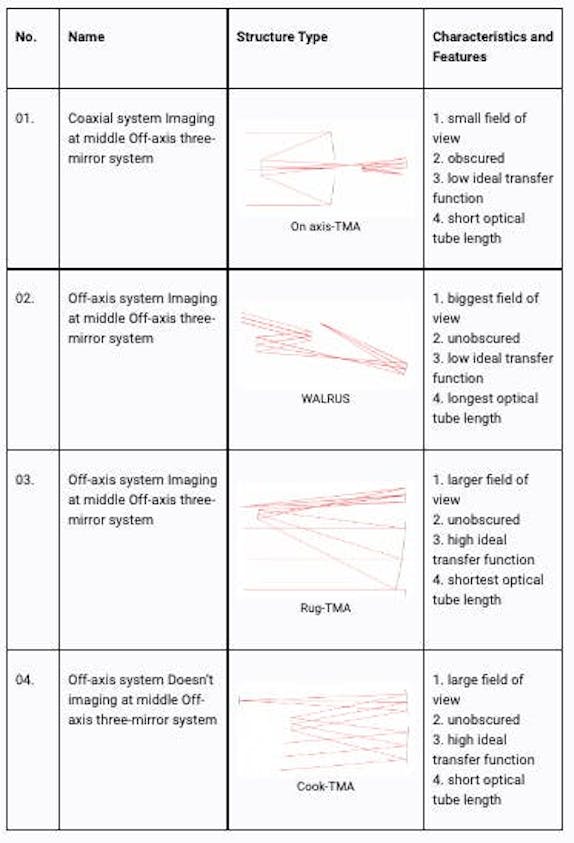 | No. | Name | Structure Type | Characteristics and Features |
|---|---|---|---|
| 01. | Coaxial system Imaging at middle Off-axis three-mirror system | On axis-TMA | 1. small field of view 2. obscured 3. low ideal transfer function 4. short optical tube length |
| 02. | Off-axis system Imaging at middle Off-axis three-mirror system | WALRUS | 1. biggest field of view 2. unobscured 3. low ideal transfer function 4. longest optical tube length |
| 03. | Off-axis system Imaging at middle Off-axis three-mirror system | Rug-TMA | 1. larger field of view 2. unobscured 3. high ideal transfer function 4. shortest optical tube length |
| 04. | Off-axis system Doesn't imaging at middle Off-axis three-mirror system | Cook-TMA | 1. large field of view 2. unobscured 3. high ideal transfer function 4. short optical tube length |